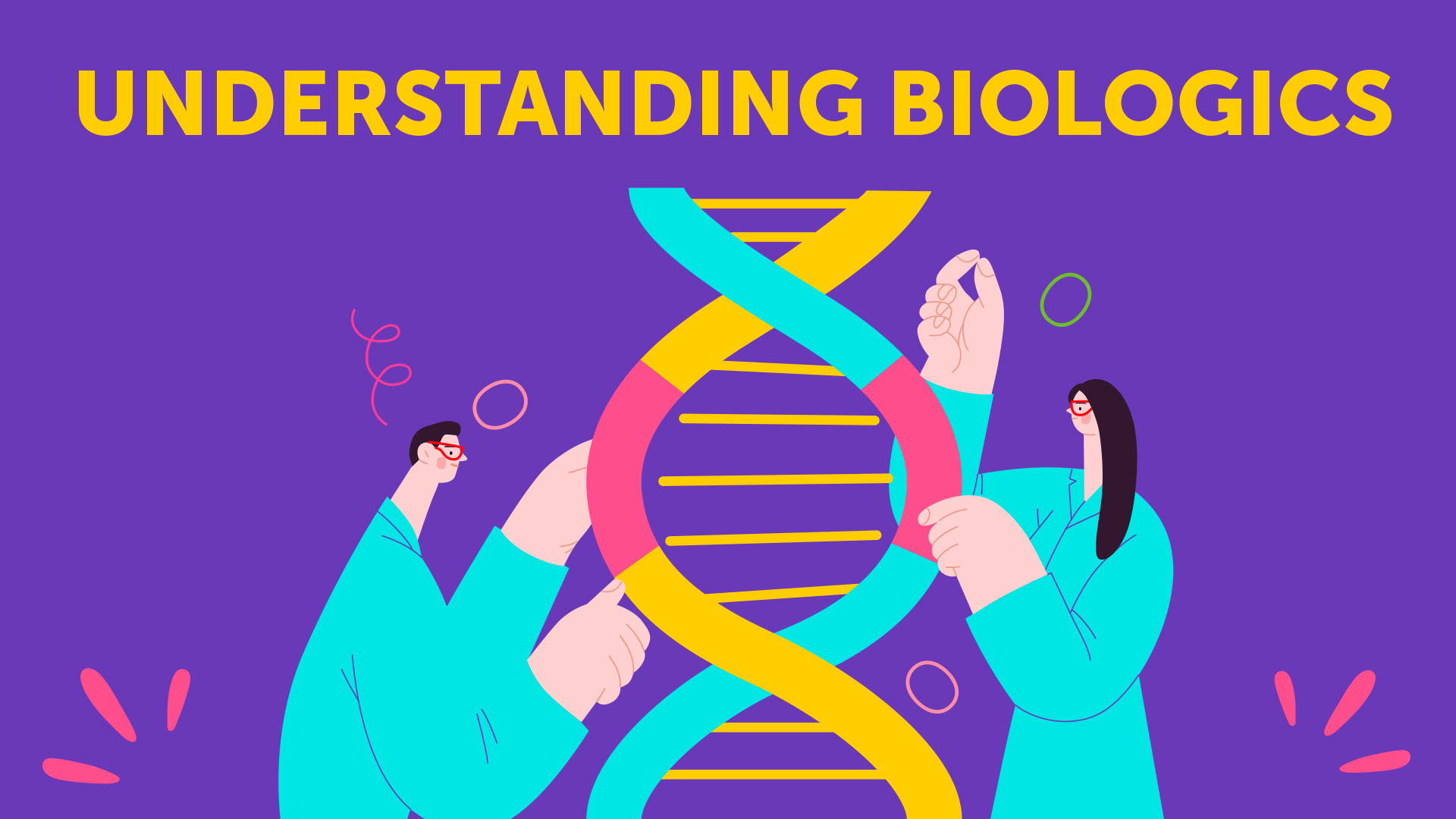 UNDERSTANDING BIOLOGICS